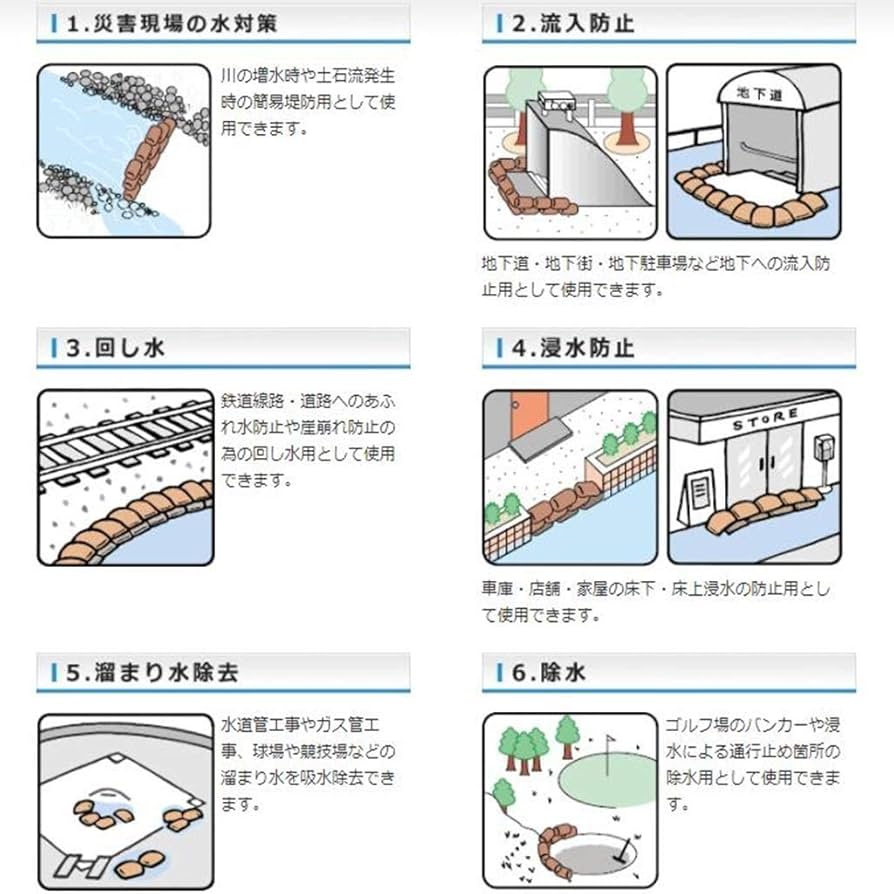 1.災害現場の水対策

川の増水時や土石流発生時の簡易堤防用として使用できます。

2.流入防止

地下道

地下道・地下街・地下駐車場など地下への流入防止用として使用できます。

3.回し水

鉄道線路・道路へのあふれ水防止や崖崩れ防止の為の回し水用として使用できます。

4.浸水防止

STORE

車庫・店舗・家屋の床下・床上浸水の防止用として使用できます。

5.溜まり水除去

水道管工事やガス管工事、球場や競技場などの溜まり水を吸水除去できます。

6.除水

ゴルフ場のバンカーや浸水による通行止め箇所の除水用として使用できます。